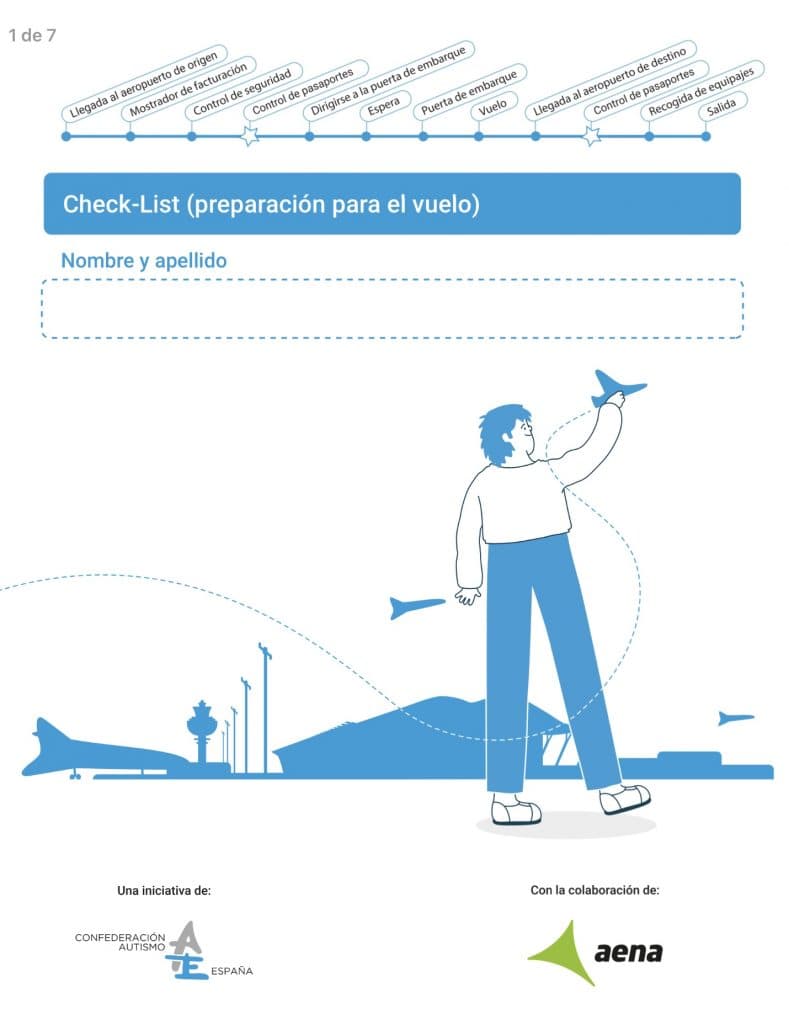 1 de 7

Llegada al aeropuerto de origen
Mostrador de facturación
Control de seguridad
Control de pasaportes
Dirigirse a la puerta de embarque
Espera
Puerta de embarque
Vuelo
Llegada al aeropuerto de destino
Control de pasaportes
Recogida de equipajes
Salida

Check-List (preparación para el vuelo)

Nombre y apellido

Una iniciativa de:

CONFEDERACIÓN AUTISMO ESPAÑA

Con la colaboración de:

aena