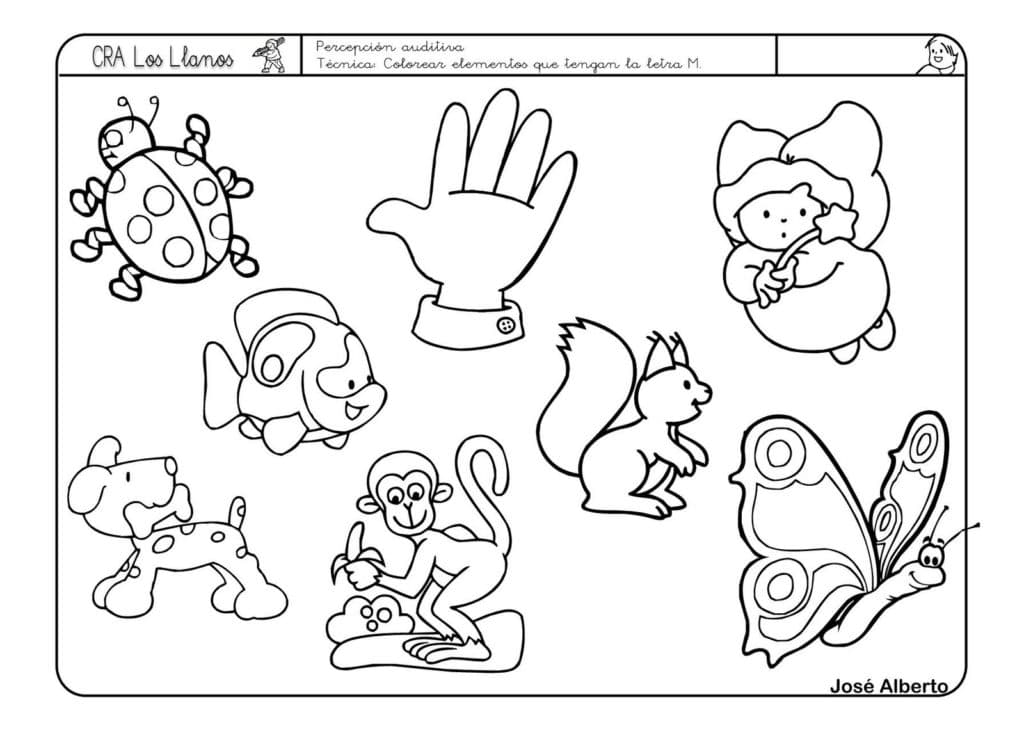 CRA Los Llanos

Percepción auditiva
Técnica: Colorear elementos que tengan la letra M.

José Alberto